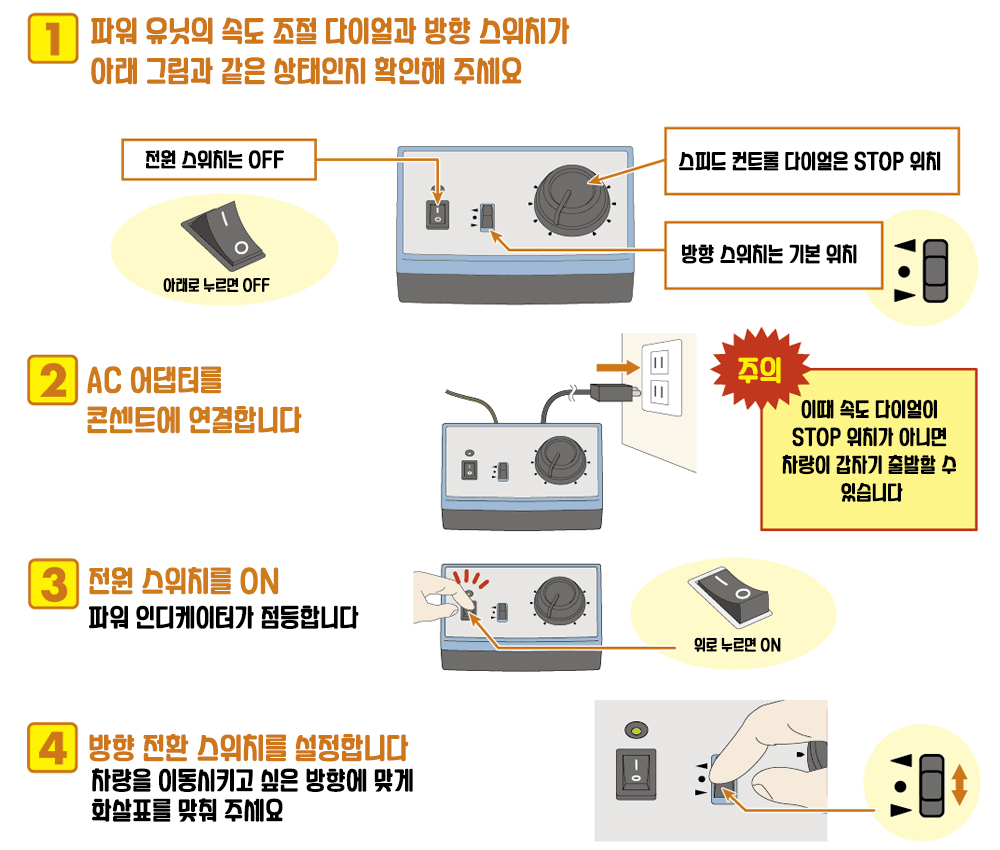 1 파워 유닛의 속도 조절 다이얼과 방향 스위치가 아래 그림과 같은 상태인지 확인해 주세요

전원 스위치는 OFF

아래로 누르면 OFF

스피드 컨트롤 다이얼은 STOP 위치

방향 스위치는 기본 위치

2 AC 어댑터를 콘센트에 연결합니다

주의

이때 속도 다이얼이 STOP 위치가 아니면 차량이 갑자기 출발할 수 있습니다

3 전원 스위치를 ON
파워 인디케이터가 점등합니다

위로 누르면 ON

4 방향 전환 스위치를 설정합니다
차량을 이동시키고 싶은 방향에 맞게 화살표를 맞춰 주세요