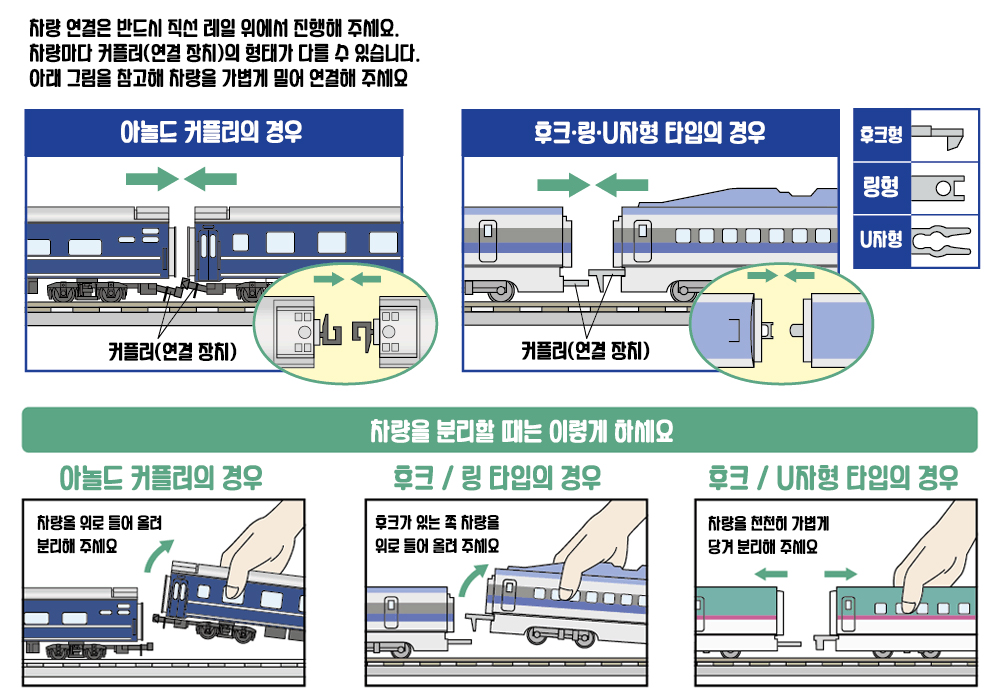 차량 연결은 반드시 직선 레일 위에서 진행해 주세요.
차량마다 커플러(연결 장치)의 형태가 다를 수 있습니다.
아래 그림을 참고해 차량을 가볍게 밀어 연결해 주세요

아놀드 커플러의 경우

커플러(연결 장치)

후크·링·U자형 타입의 경우

커플러(연결 장치)

후크형

링형

U자형

차량을 분리할 때는 이렇게 하세요

아놀드 커플러의 경우

차량을 위로 들어 올려 분리해 주세요

후크 / 링 타입의 경우

후크가 있는 쪽 차량을 위로 들어 올려 주세요

후크 / U자형 타입의 경우

차량을 천천히 가볍게 당겨 분리해 주세요