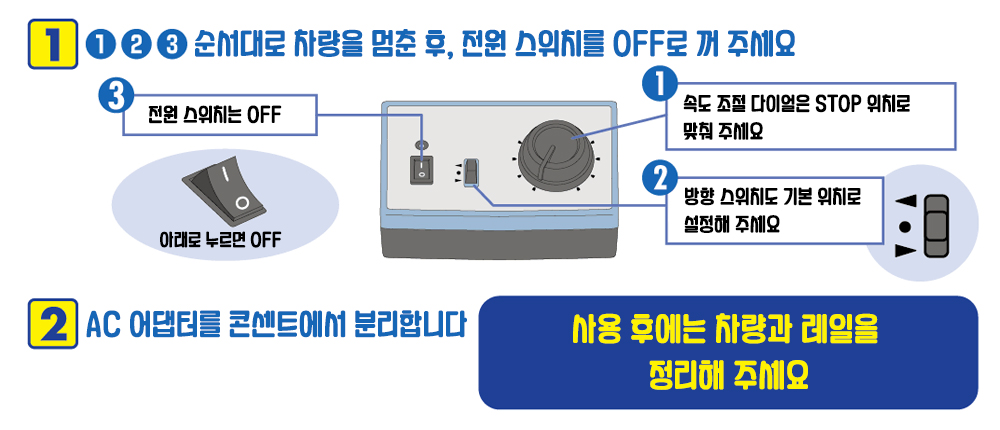 1 ❶ ❷ ❸ 순서대로 차량을 멈춘 후, 전원 스위치를 OFF로 꺼 주세요

3 전원 스위치는 OFF

아래로 누르면 OFF

1 속도 조절 다이얼은 STOP 위치로 맞춰 주세요

2 방향 스위치도 기본 위치로 설정해 주세요

2 AC 어댑터를 콘센트에서 분리합니다

사용 후에는 차량과 레일을 정리해 주세요