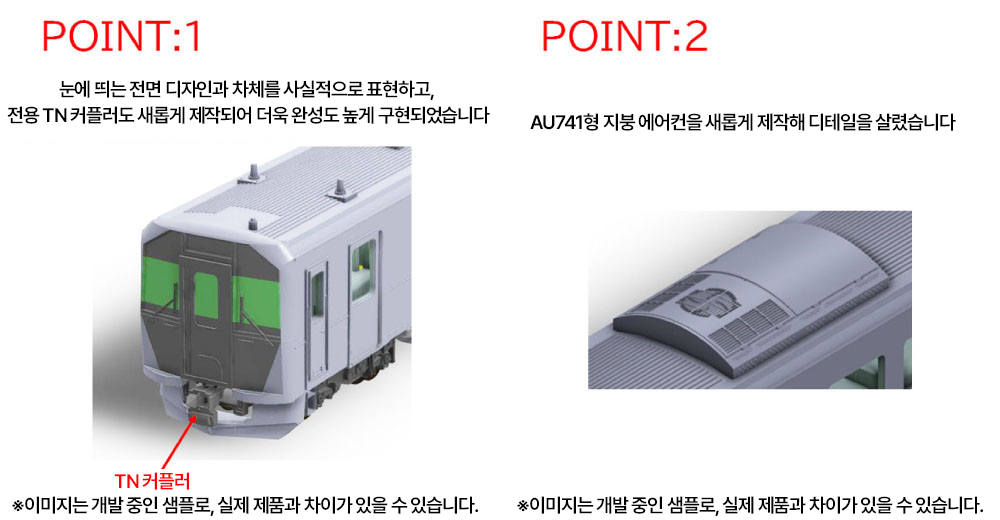 POINT:1

눈에 띄는 전면 디자인과 차체를 사실적으로 표현하고, 전용 TN 커플러도 새롭게 제작되어 더욱 완성도 높게 구현되었습니다

TN 커플러

※이미지는 개발 중인 샘플로, 실제 제품과 차이가 있을 수 있습니다.

POINT:2

AU741형 지붕 에어컨을 새롭게 제작해 디테일을 살렸습니다

※이미지는 개발 중인 샘플로, 실제 제품과 차이가 있을 수 있습니다.