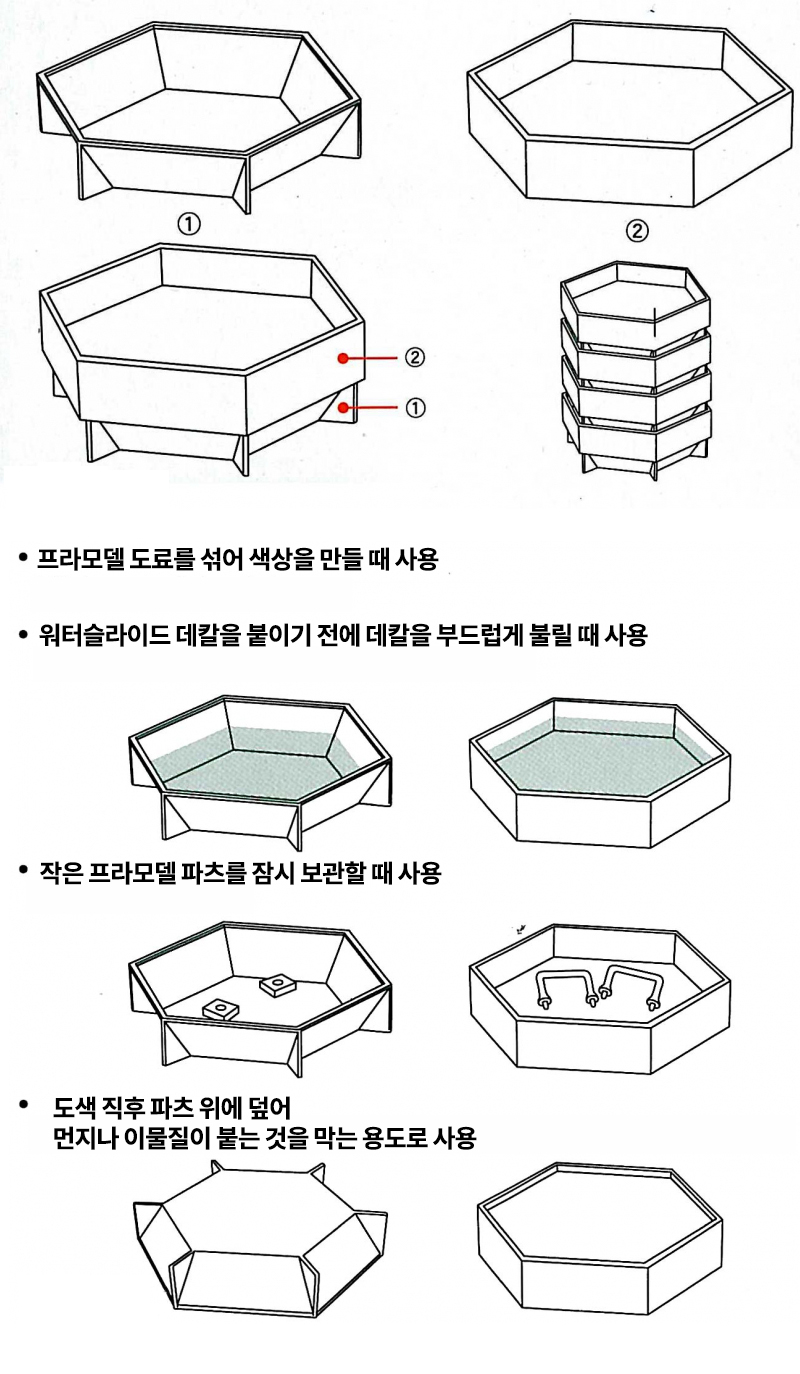 ①

②

②

①

• 프라모델 도료를 섞어 색상을 만들 때 사용

• 워터슬라이드 데칼을 붙이기 전에 데칼을 부드럽게 불릴 때 사용

• 작은 프라모델 파츠를 잠시 보관할 때 사용

• 도색 직후 파츠 위에 덮어 먼지나 이물질이 붙는 것을 막는 용도로 사용